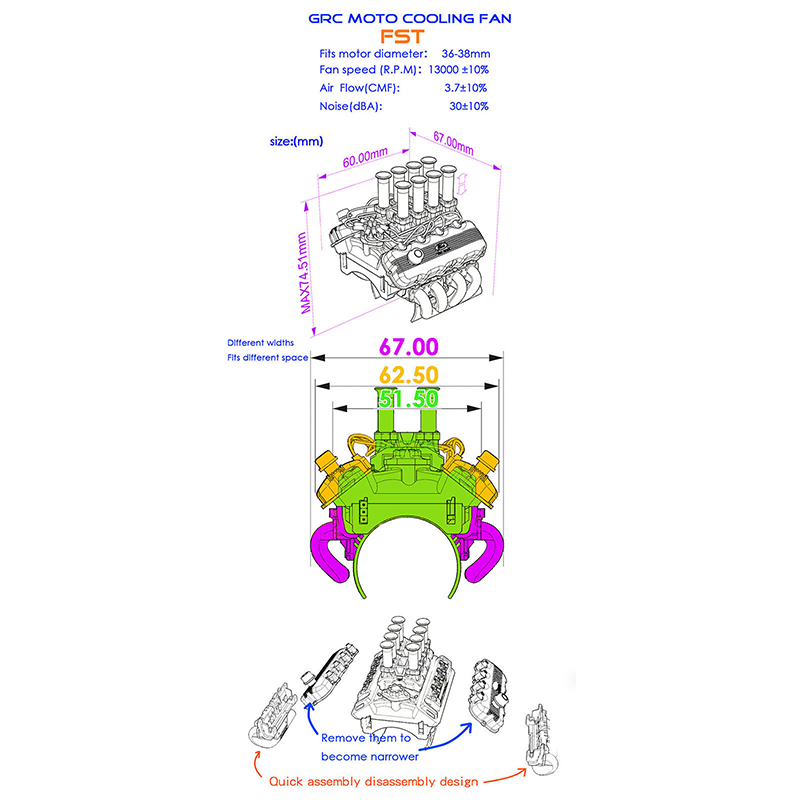 GRC MOTO COOLING FAN
FST
Fits motor diameter: 36-38mm
Fan speed (R.P.M): 13000 ±10%
Air Flow(CMF): 3.7±10%
Noise(dBA): 30±10%

size:(mm)
60.00mm
67.00mm
MAX74.51mm

Different widths
Fits different space
67.00
62.50
51.50

Remove them to become narrower
Quick assembly disassembly design