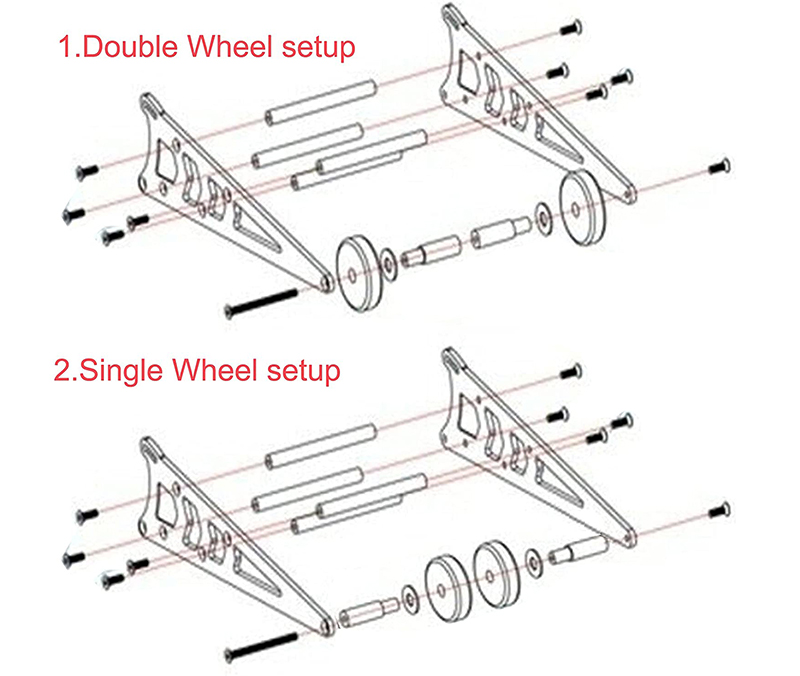 1.Double Wheel setup

2.Single Wheel setup